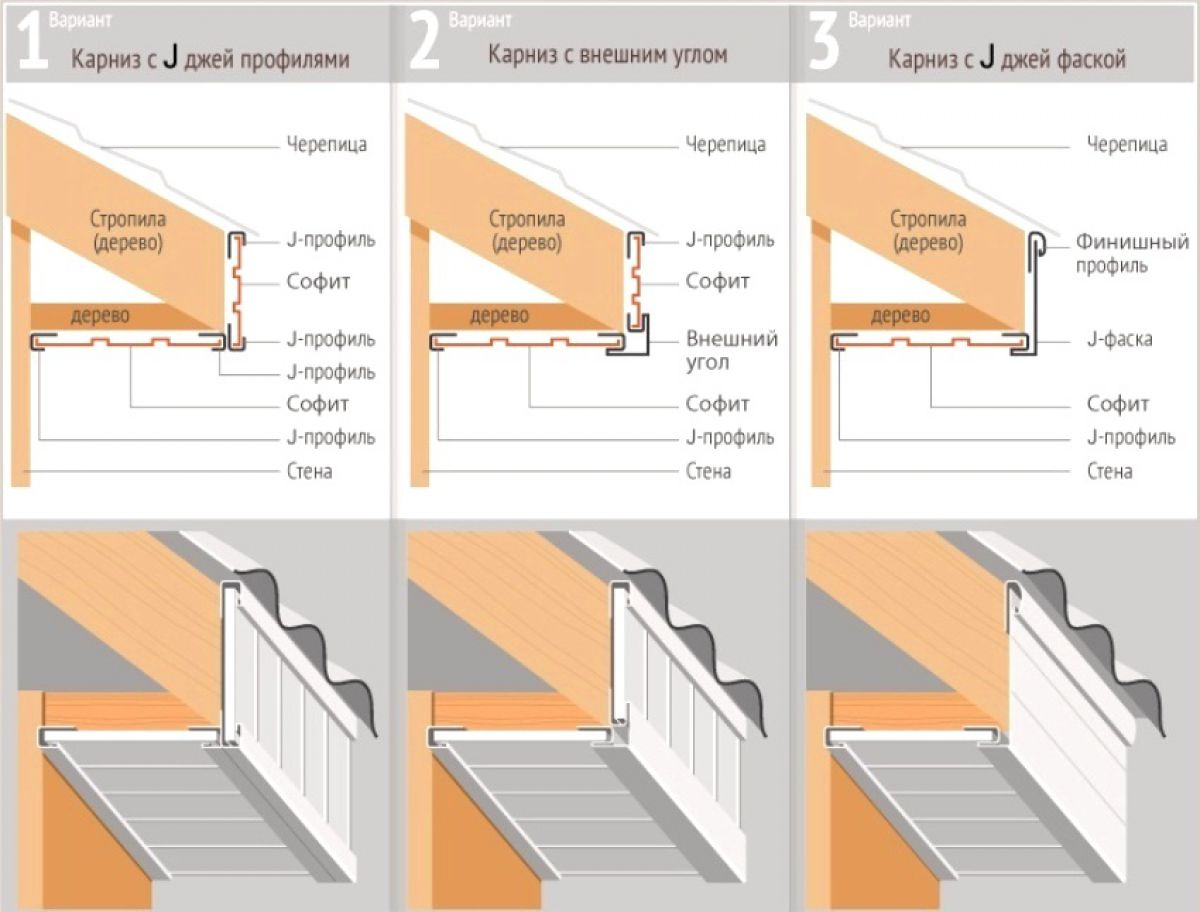 1 Вариант
Карниз с J джей профилями

Черепица
Стропила (дерево)
J-профиль
Софит
дерево
J-профиль
J-профиль
Софит
J-профиль
Стена

2 Вариант
Карниз с внешним углом

Черепица
Стропила (дерево)
J-профиль
Софит
дерево
Внешний угол
Софит
J-профиль
Стена

3 Вариант
Карниз с J джей фаской

Черепица
Стропила (дерево)
Финишный профиль
дерево
J-фаска
Софит
J-профиль
Стена