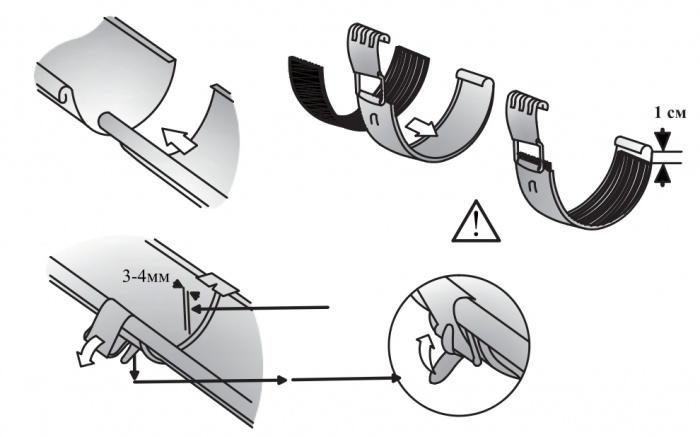 1 см

3-4мм